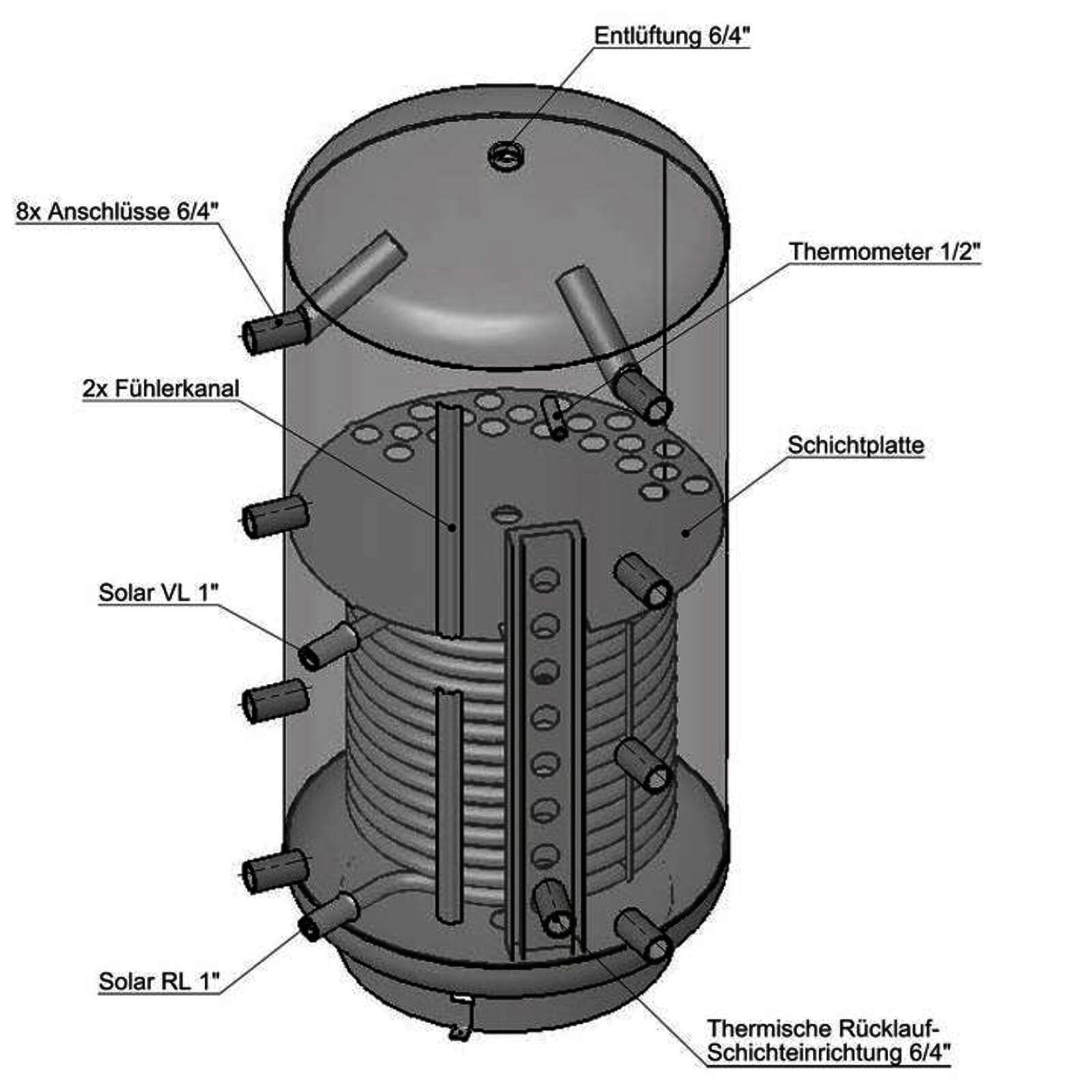 Entlüftung 6/4"

8x Anschlüsse 6/4"

Thermometer 1/2"

2x Fühlerkanal

Schichtplatte

Solar VL 1"

Solar RL 1"

Thermische Rücklauf-Schichteinrichtung 6/4"