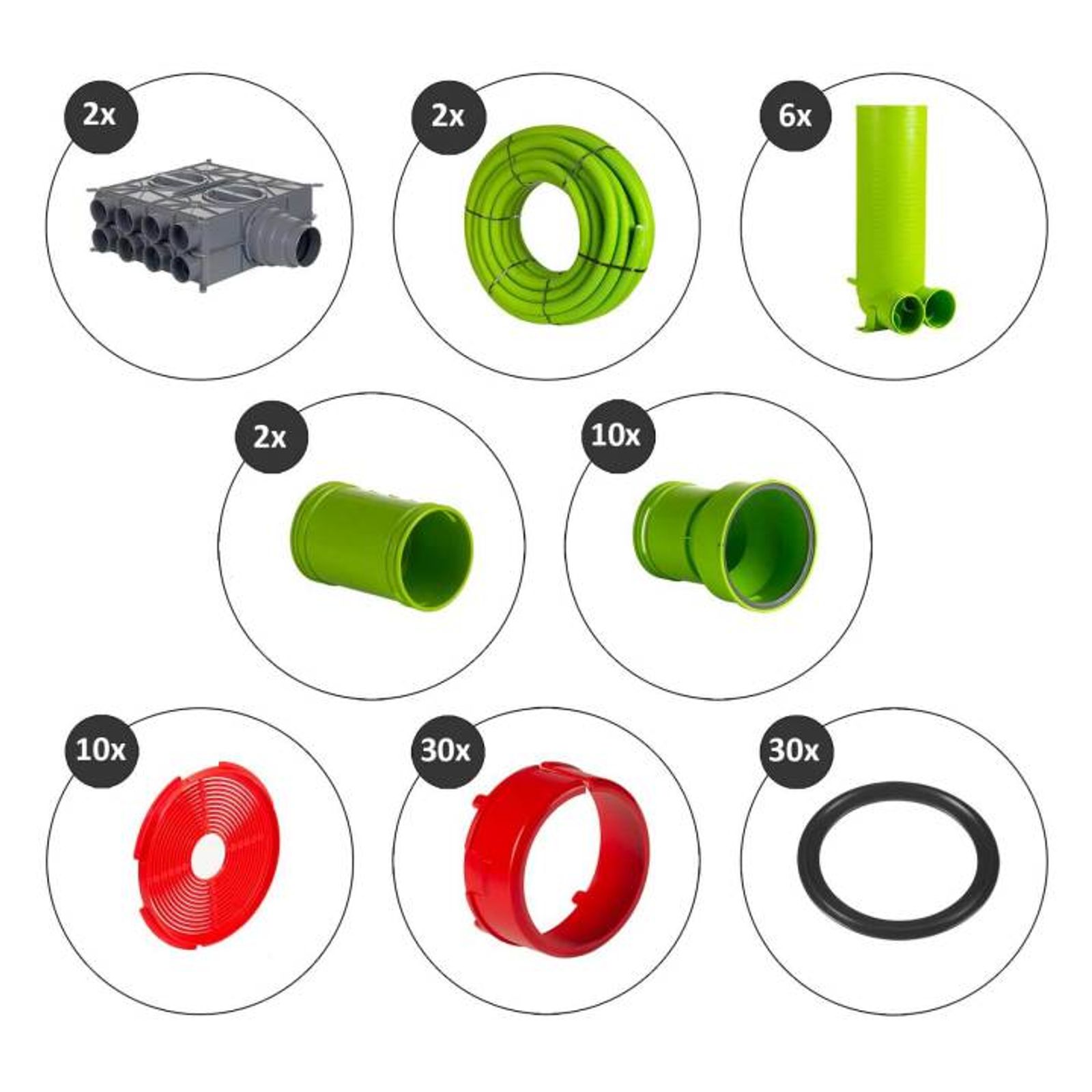 2x

2x

6x

2x

10x

10x

30x

30x