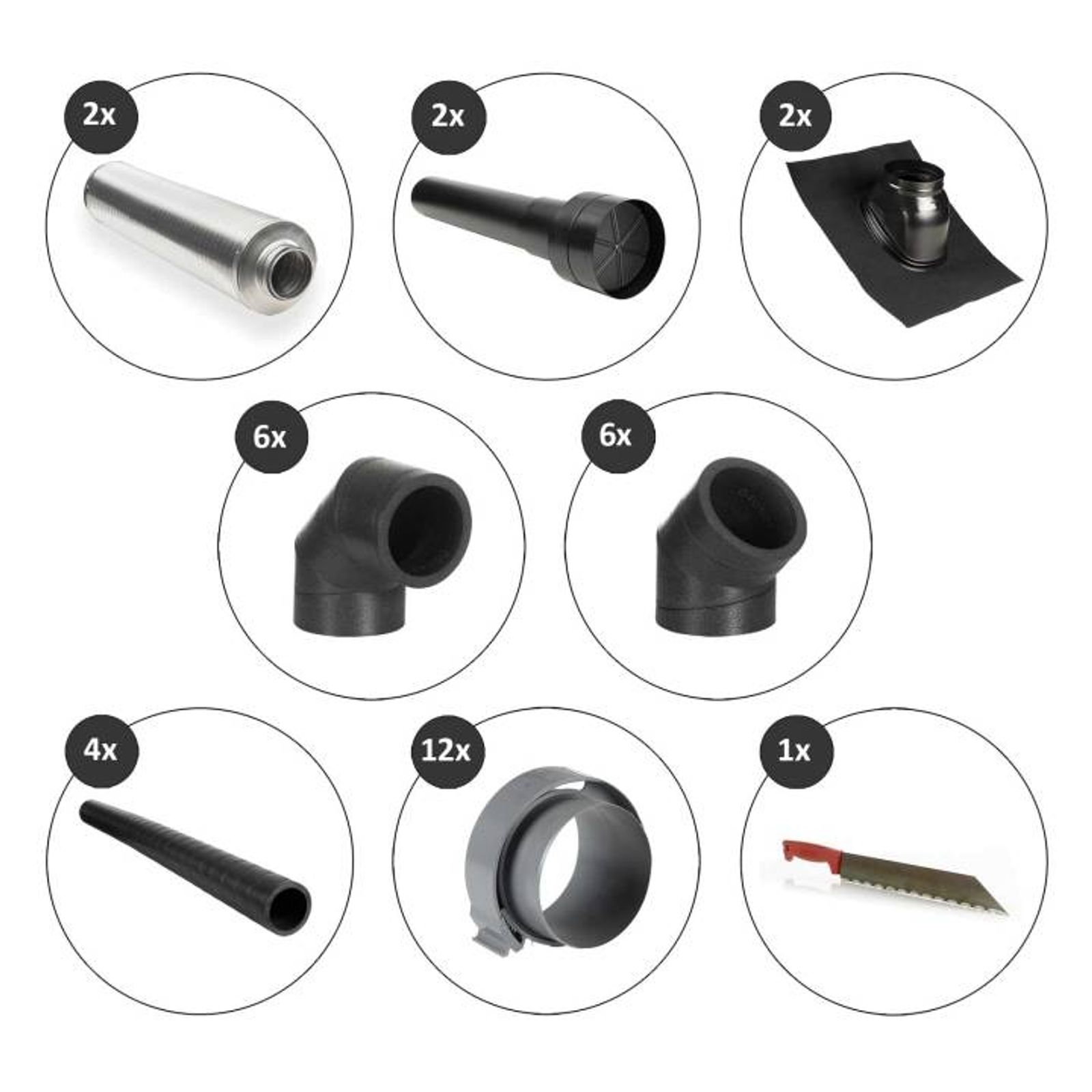 2x

2x

2x

6x

6x

4x

12x

1x