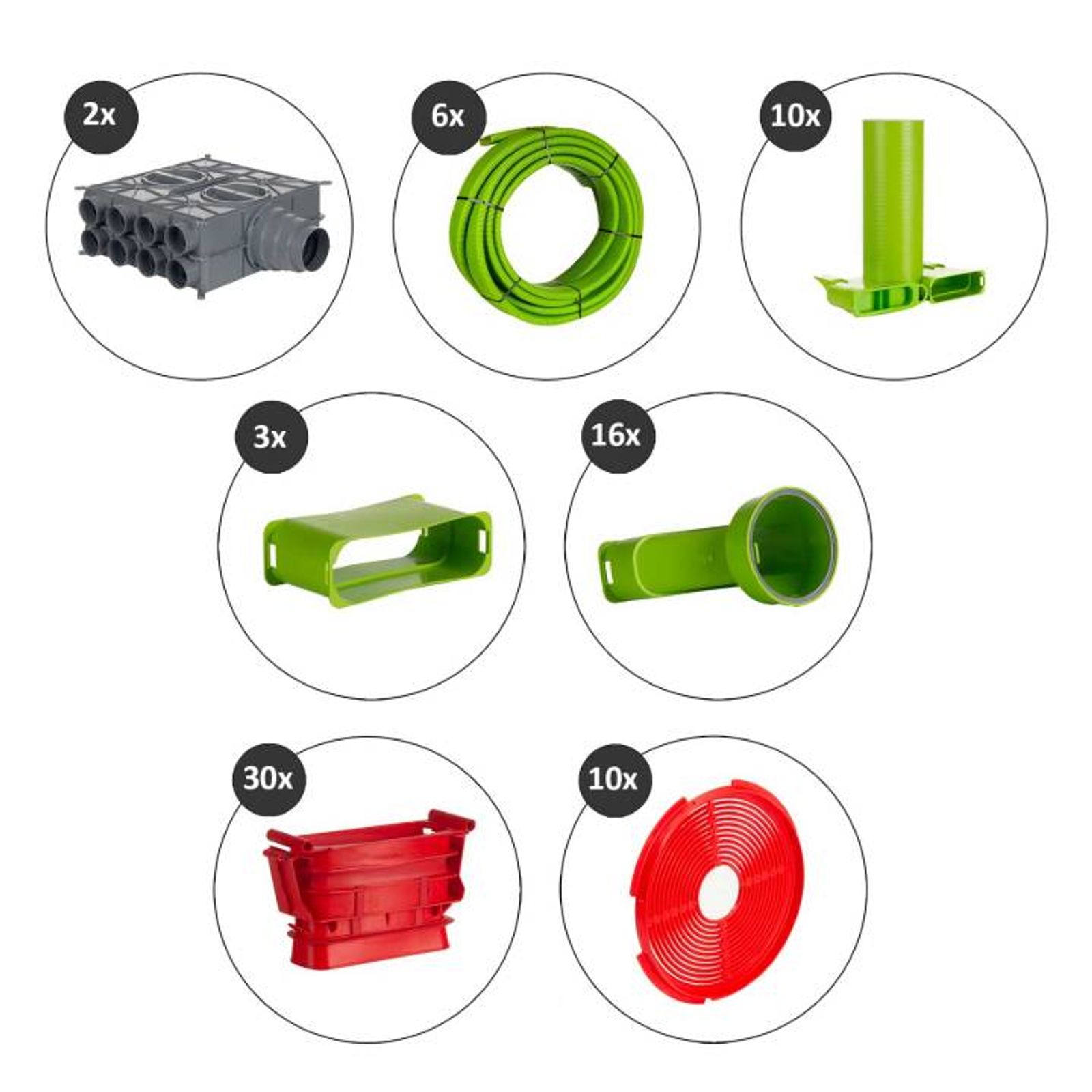 2x

6x

10x

3x

16x

30x

10x