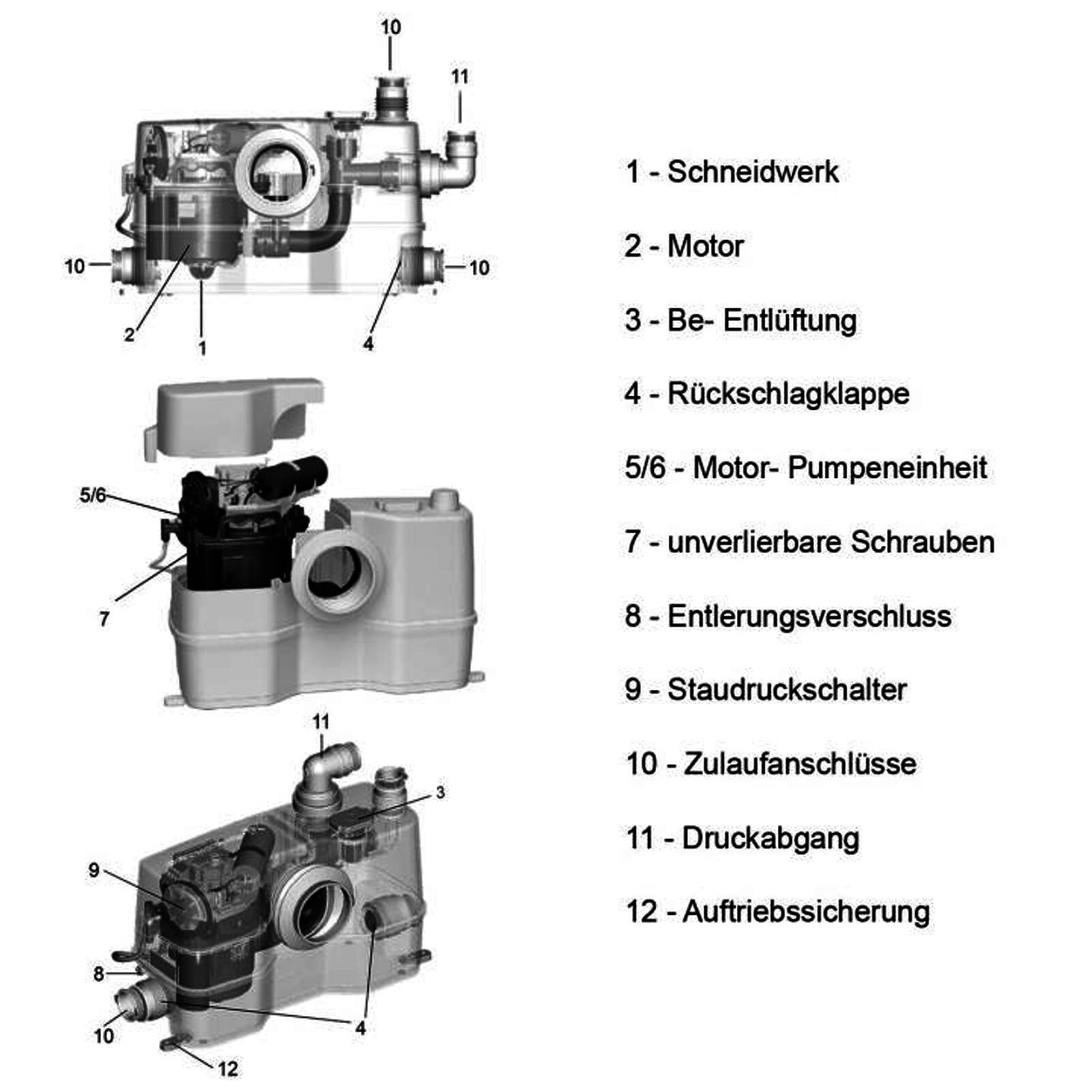 10

11

10

10

2

1

4

5/6

7

11

3

9

8

10

4

12

1 - Schneidwerk

2 - Motor

3 - Be- Entlüftung

4 - Rückschlagklappe

5/6 - Motor- Pumpeneinheit

7 - unverlierbare Schrauben

8 - Entlerungsverschluss

9 - Staudruckschalter

10 - Zulaufanschlüsse

11 - Druckabgang

12 - Auftriebssicherung