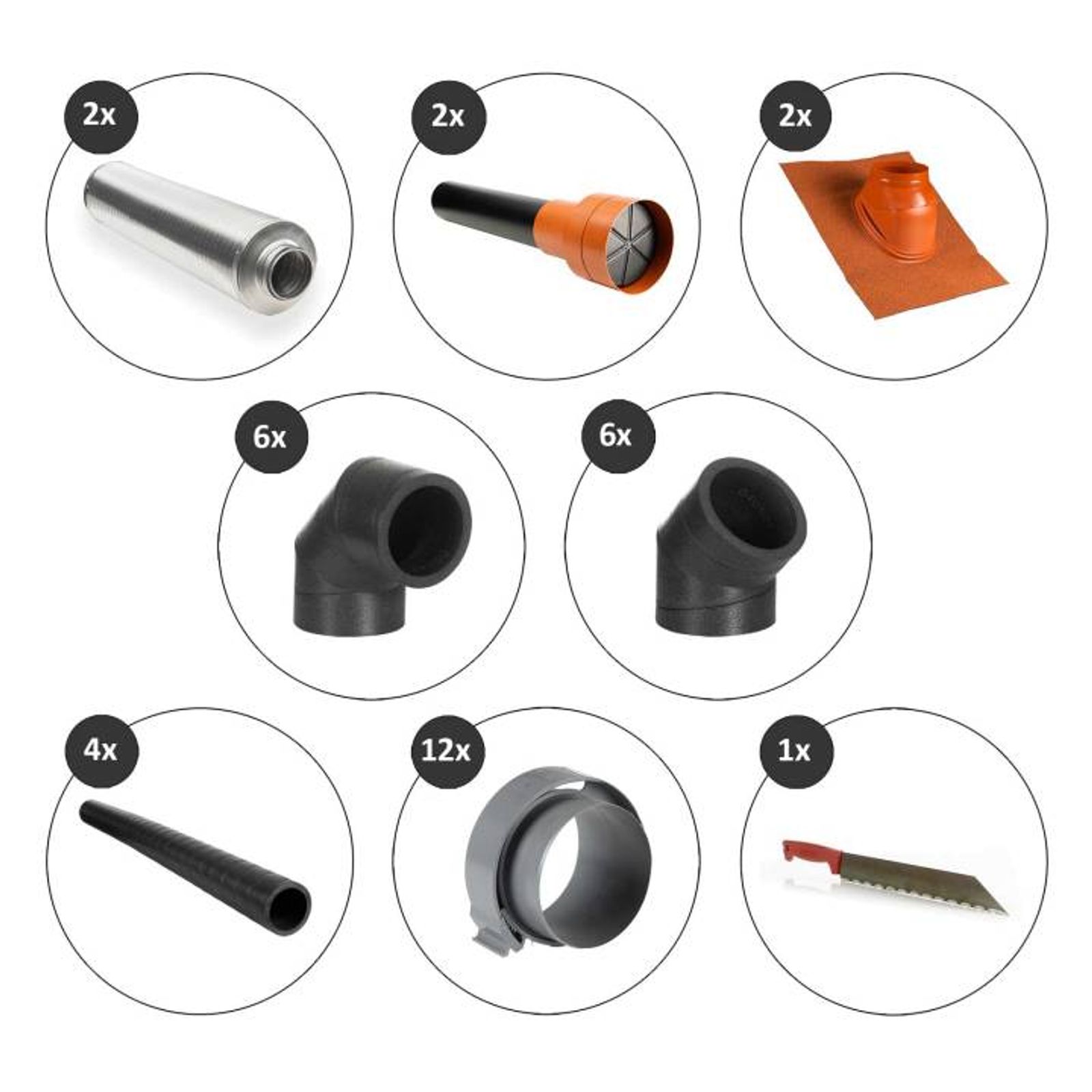 2x

2x

2x

6x

6x

4x

12x

1x