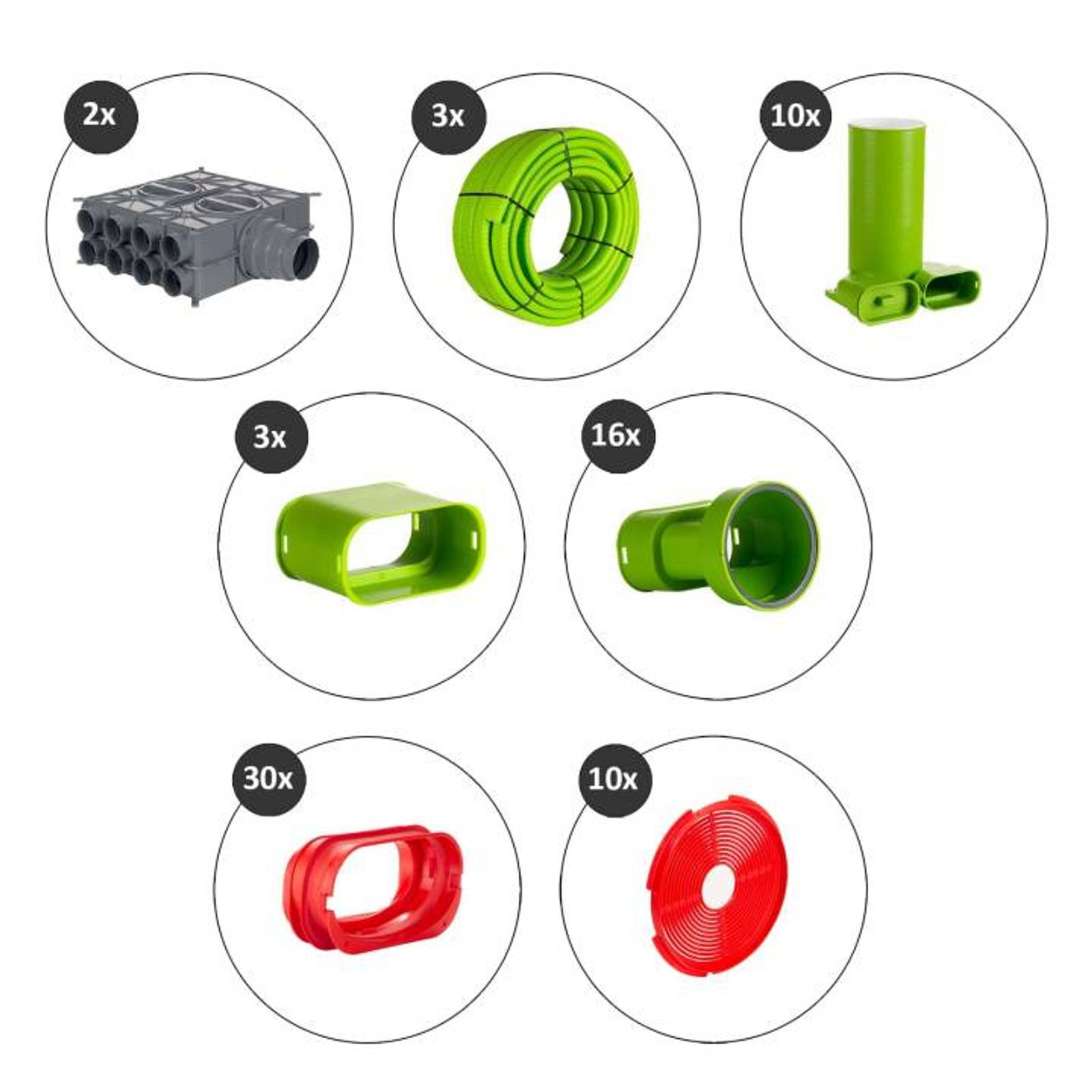 2x

3x

10x

3x

16x

30x

10x