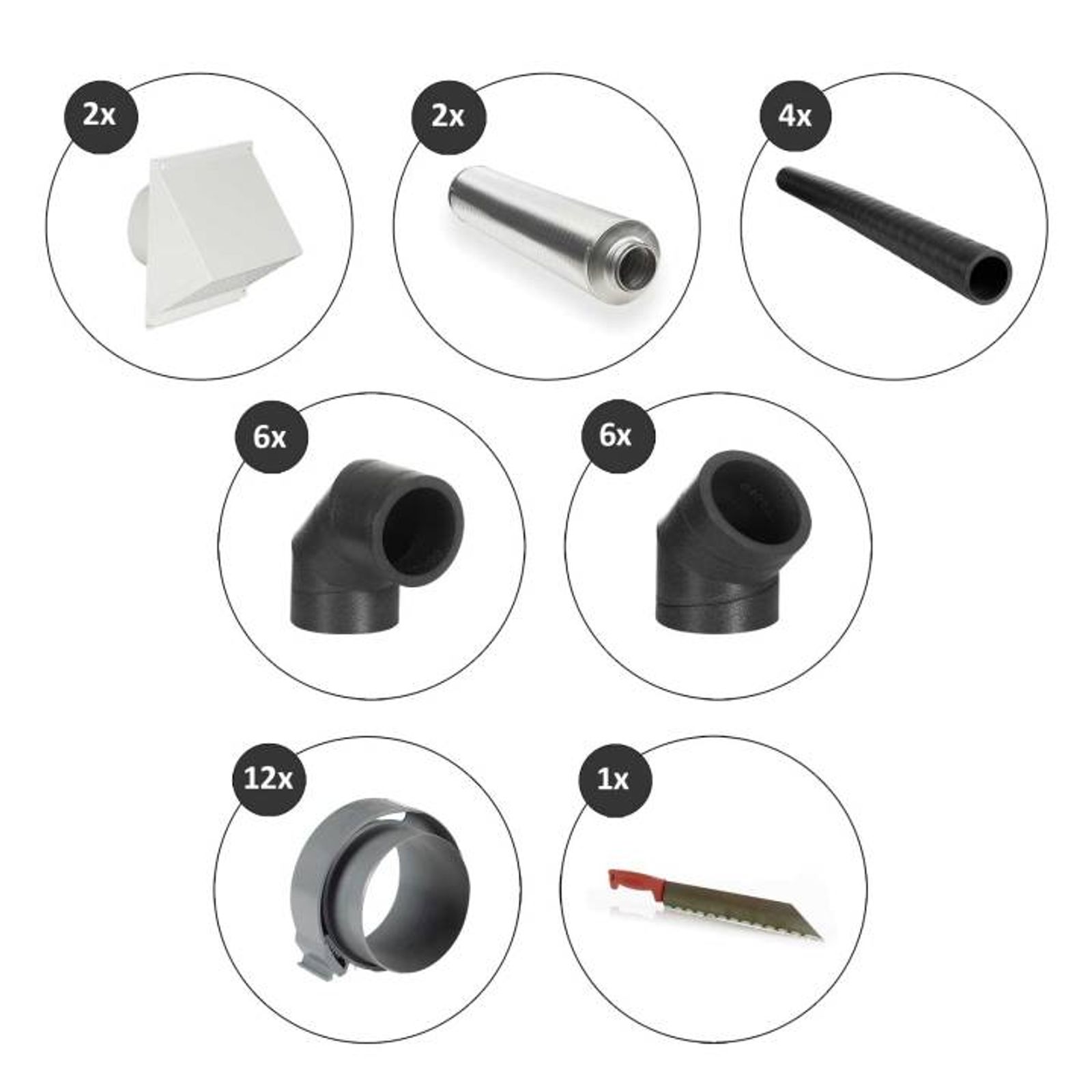 2x

2x

4x

6x

6x

12x

1x