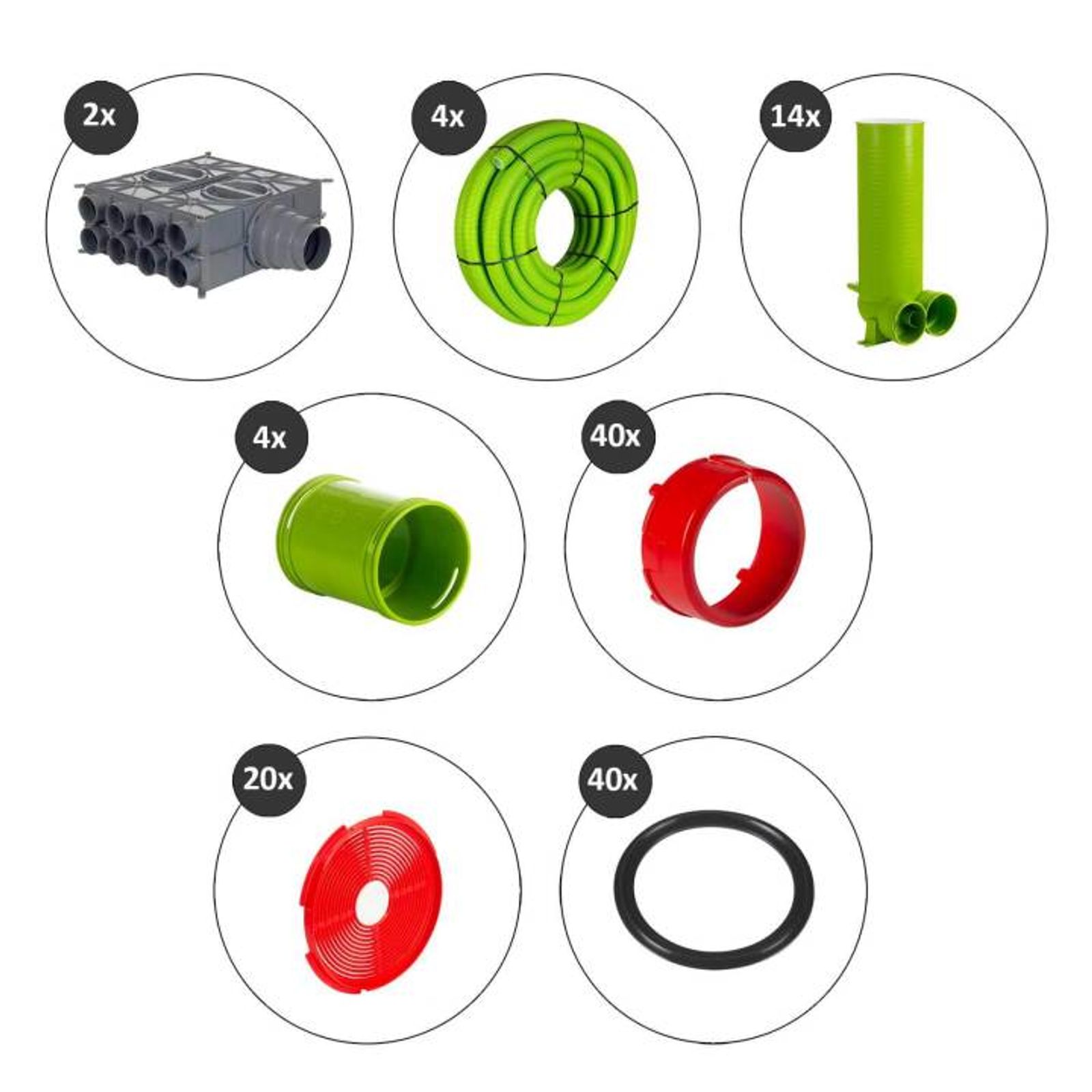 2x

4x

14x

4x

40x

20x

40x